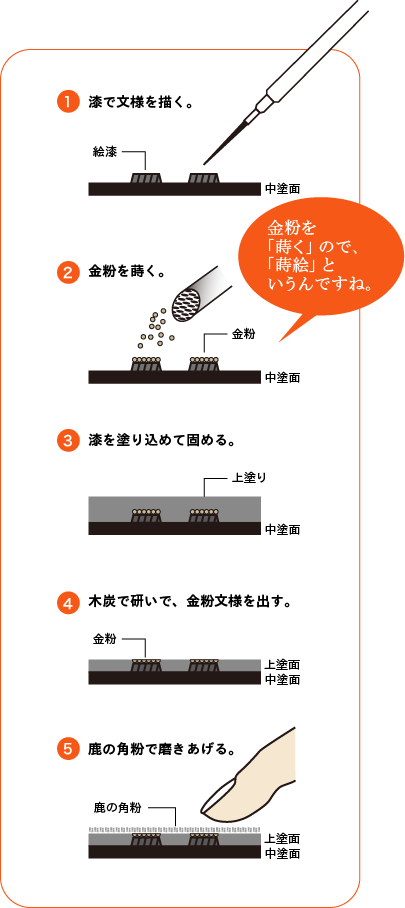 1 漆で文様を描く。

絵漆

中塗面

金粉を「蒔く」ので、「蒔絵」というんですね。

2 金粉を蒔く。

金粉

中塗面

3 漆を塗り込めて固める。

上塗り

中塗面

4 木炭で研いで、金粉文様を出す。

金粉

上塗面
中塗面

5 鹿の角粉で磨きあげる。

鹿の角粉

上塗面
中塗面